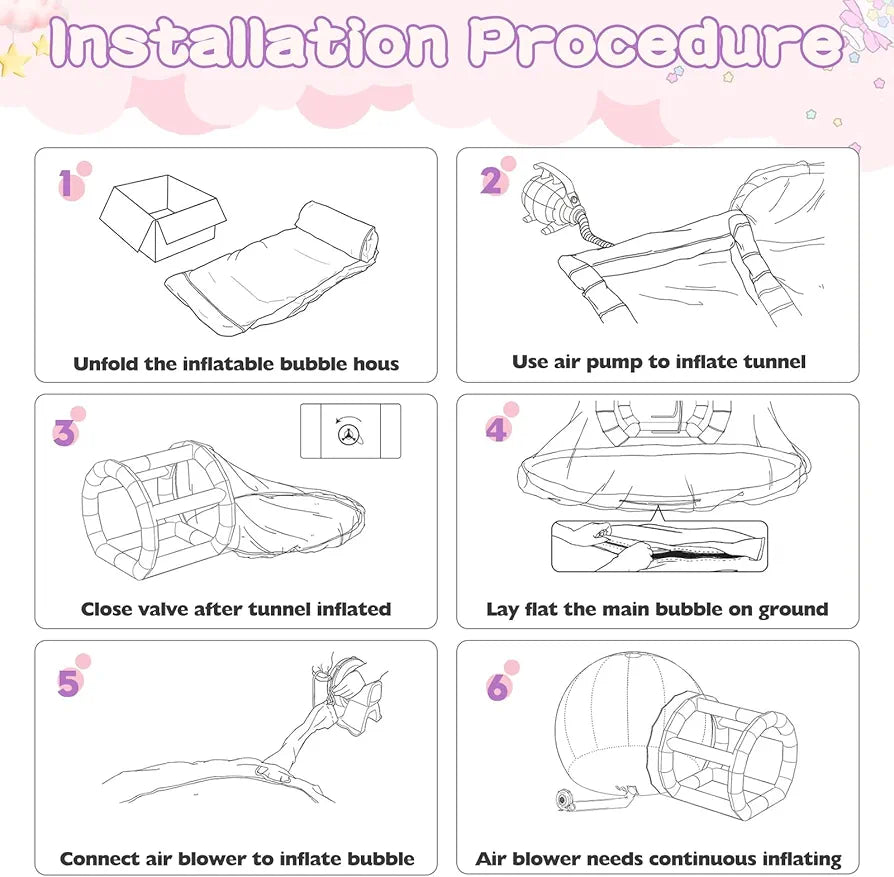 Installation Procedure

1

Unfold the inflatable bubble hous

2

Use air pump to inflate tunnel

3

Close valve after tunnel inflated

4

Lay flat the main bubble on ground

5

Connect air blower to inflate bubble

6

Air blower needs continuous inflating