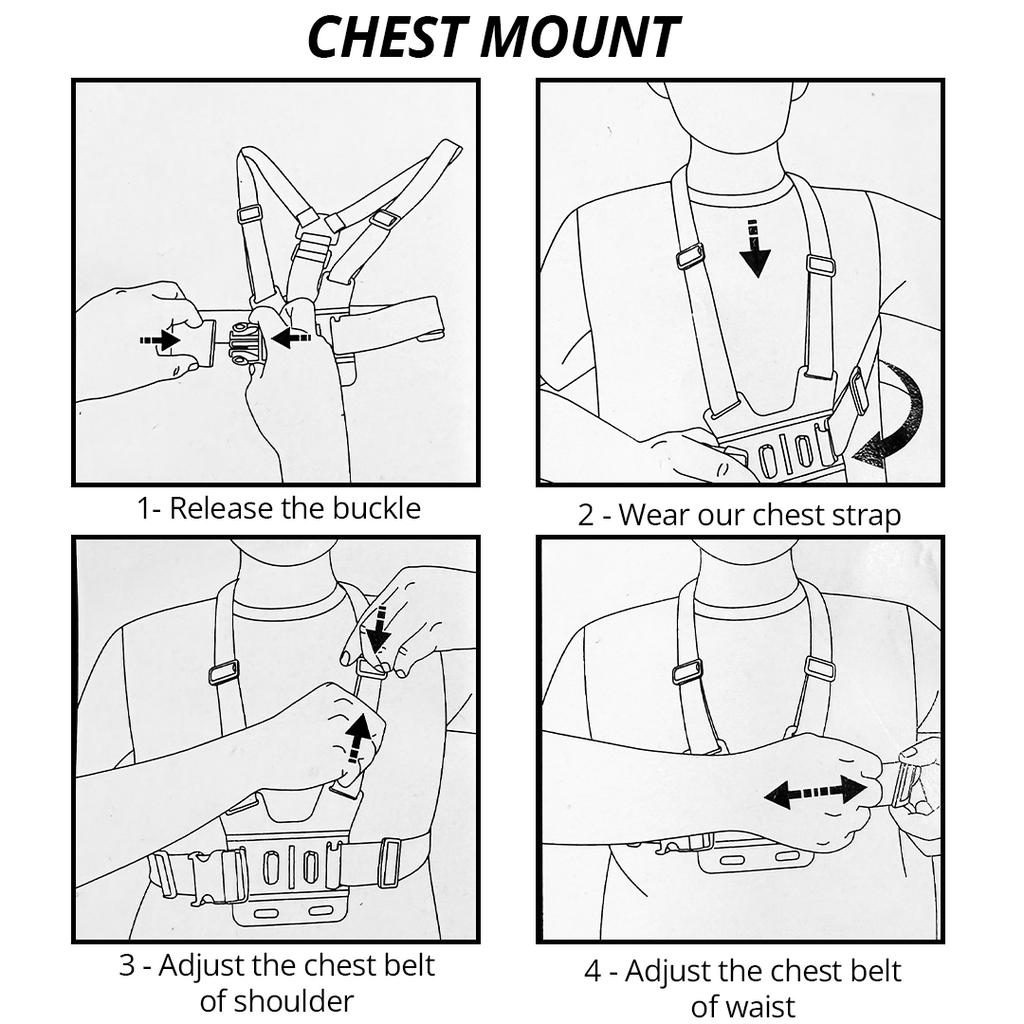 CHEST MOUNT

1- Release the buckle

2 - Wear our chest strap

3 - Adjust the chest belt of shoulder

4 - Adjust the chest belt of waist